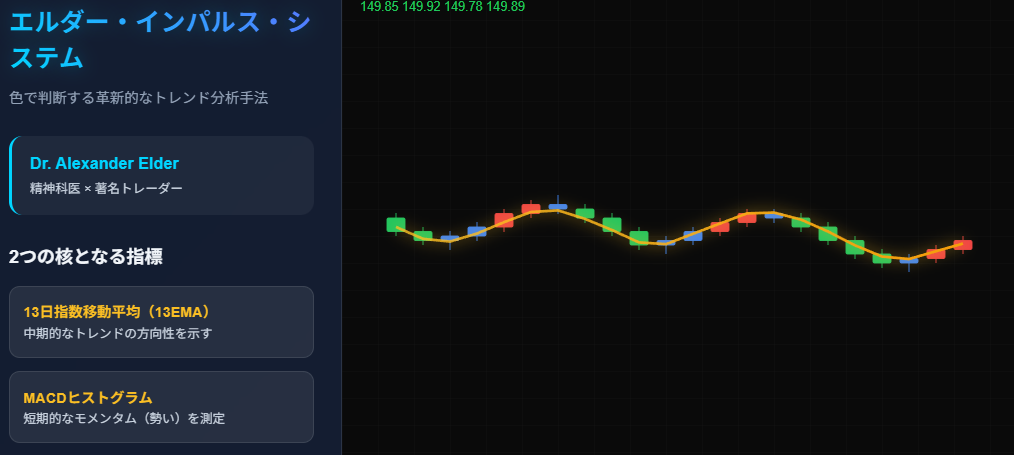 エルダー・インパルス・システム

色で判断する革新的なトレンド分析手法

Dr. Alexander Elder
精神科医 × 著名トレーダー

2つの核となる指標

13日指数移動平均（13EMA）
中期的なトレンドの方向性を示す

MACDヒストグラム
短期的なモメンタム（勢い）を測定

149.85 149.92 149.78 149.89