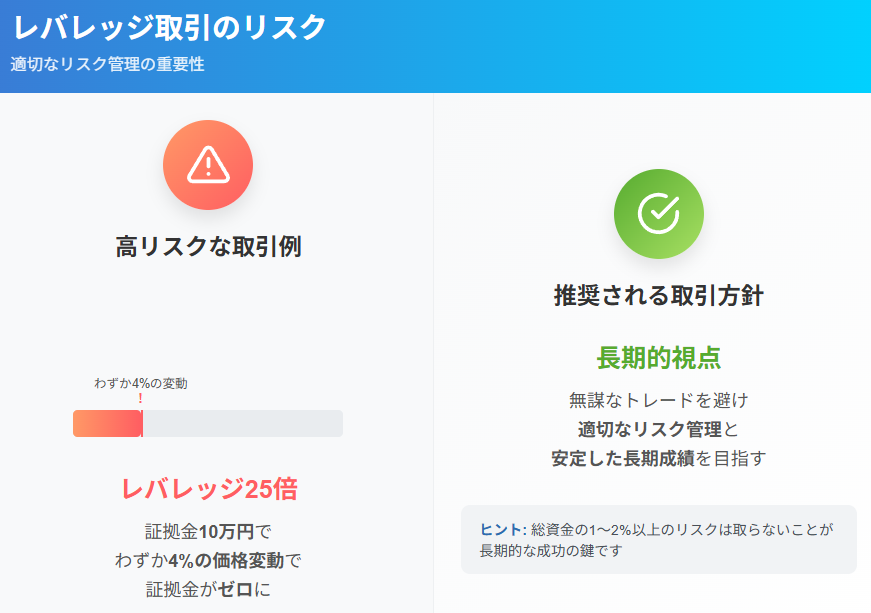 レバレッジ取引のリスク
適切なリスク管理の重要性

高リスクな取引例

わずか4%の変動
!

レバレッジ25倍

証拠金10万円で
わずか4%の価格変動で
証拠金がゼロに

推奨される取引方針

長期的視点

無謀なトレードを避け
適切なリスク管理と
安定した長期成績を目指す

ヒント: 総資金の1〜2%以上のリスクは取らないことが長期的な成功の鍵です